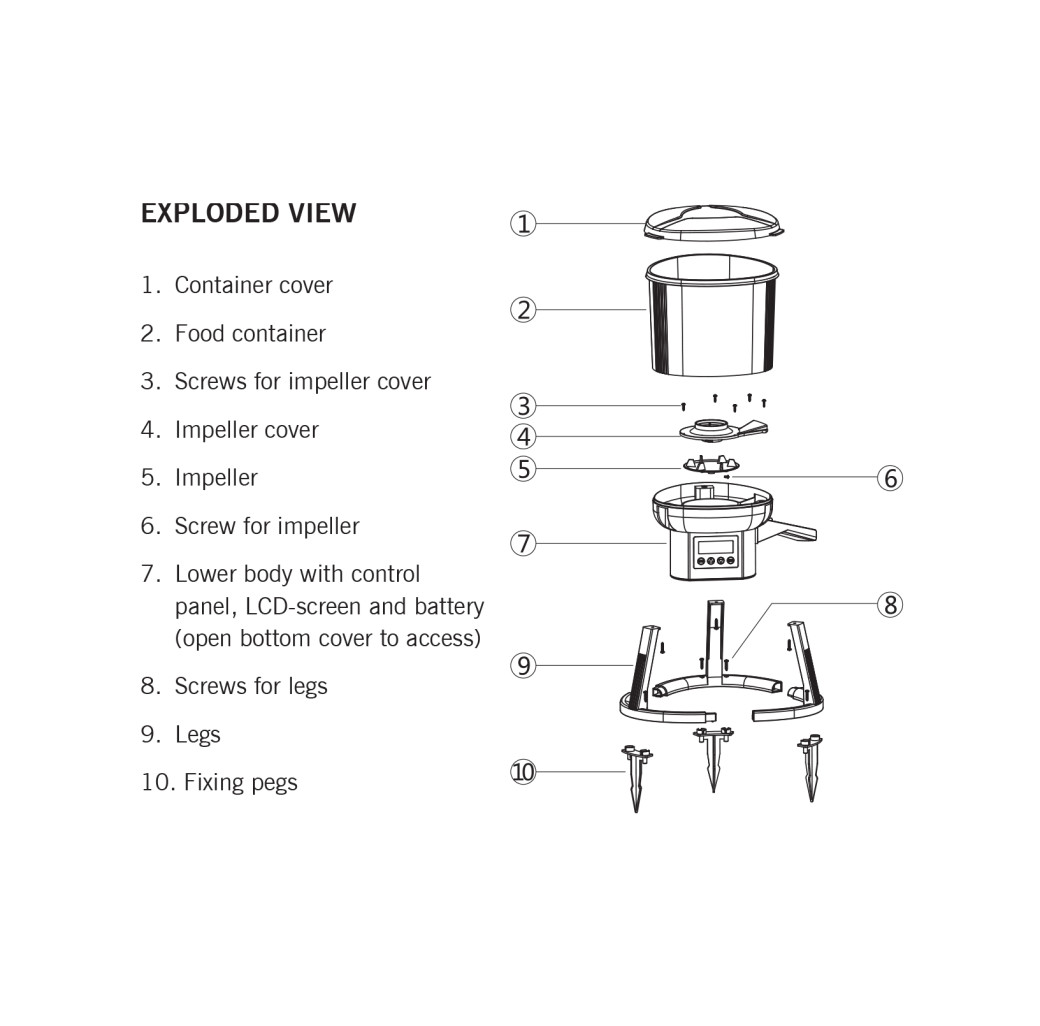 EXPLODED VIEW

1. Container cover

2. Food container

3. Screws for impeller cover

4. Impeller cover

5. Impeller

6. Screw for impeller

7. Lower body with control panel, LCD-screen and battery (open bottom cover to access)

8. Screws for legs

9. Legs

10. Fixing pegs

1
2
3
4
5
6
7
8
9
10