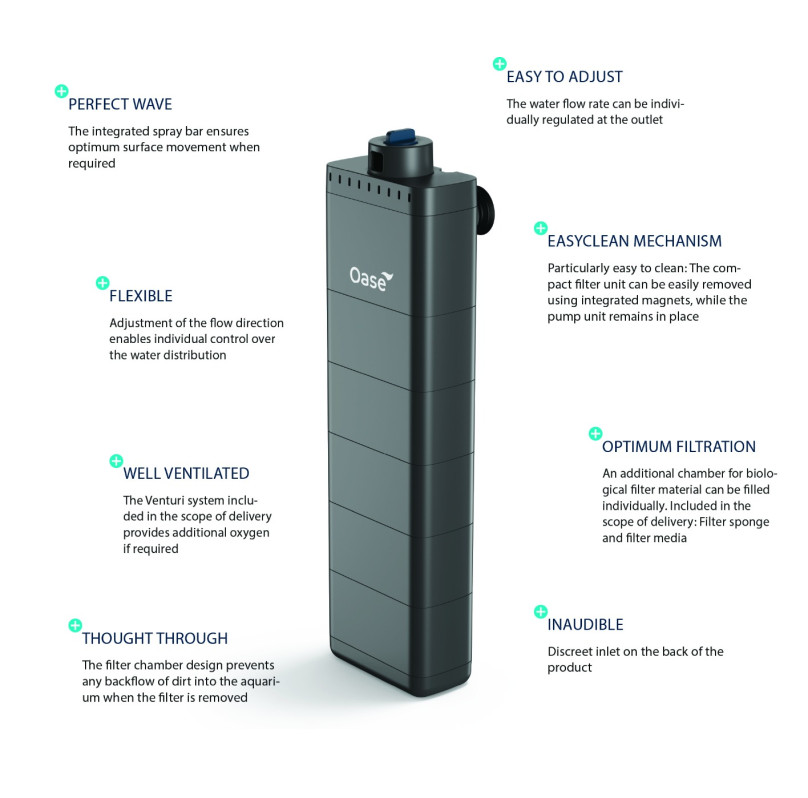 PERFECT WAVE
The integrated spray bar ensures optimum surface movement when required

FLEXIBLE
Adjustment of the flow direction enables individual control over the water distribution

WELL VENTILATED
The Venturi system included in the scope of delivery provides additional oxygen if required

THOUGHT THROUGH
The filter chamber design prevents any backflow of dirt into the aquarium when the filter is removed

Oase

EASY TO ADJUST
The water flow rate can be individually regulated at the outlet

EASYCLEAN MECHANISM
Particularly easy to clean: The compact filter unit can be easily removed using integrated magnets, while the pump unit remains in place

OPTIMUM FILTRATION
An additional chamber for biological filter material can be filled individually. Included in the scope of delivery: Filter sponge and filter media

INAUDIBLE
Discreet inlet on the back of the product